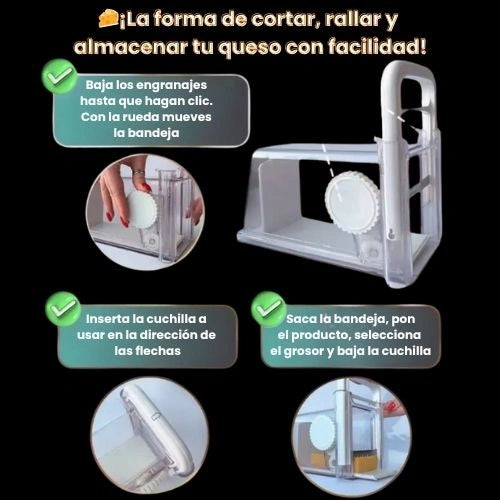 ¡La forma de cortar, rallar y almacenar tu queso con facilidad!

Baja los engranajes hasta que hagan clic. Con la rueda mueves la bandeja

Inserta la cuchilla a usar en la dirección de las flechas

Saca la bandeja, pon el producto, selecciona el grosor y baja la cuchilla