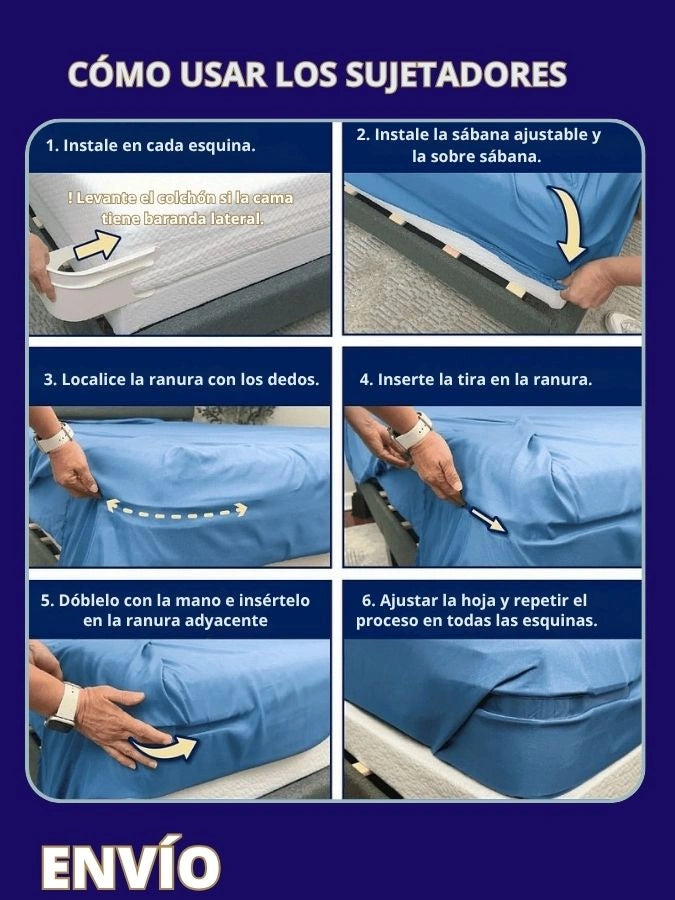 CÓMO USAR LOS SUJETADORES

1. Instale en cada esquina.

! Levante el colchón si la cama tiene baranda lateral.

2. Instale la sábana ajustable y la sobre sábana.

3. Localice la ranura con los dedos.

4. Inserte la tira en la ranura.

5. Dóblelo con la mano e insértelo en la ranura adyacente

6. Ajustar la hoja y repetir el proceso en todas las esquinas.

ENVÍO