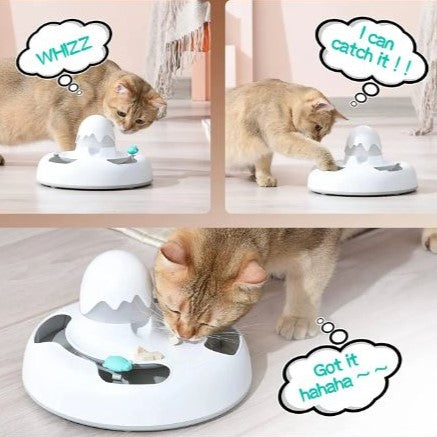 WHIZZ

I can catch it ! !

Got it hahaha ~ ~