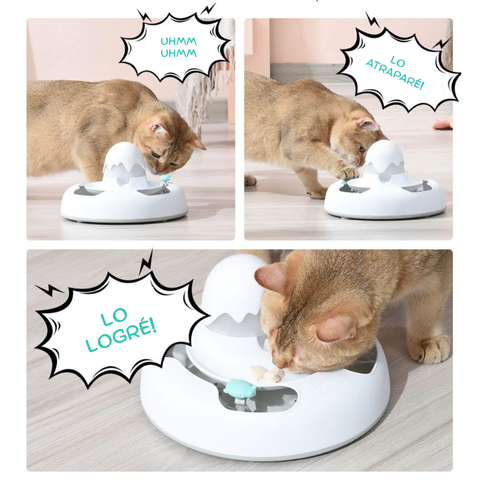 UHMM UHMM

LO ATRAPARÉ!

LO LOGRÉ!